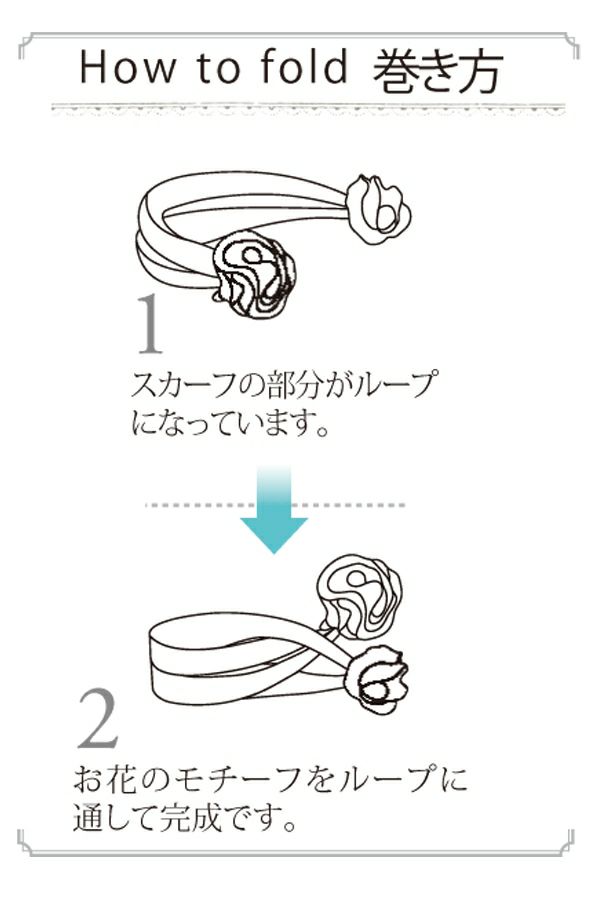 How to fold 巻き方

1

スカーフの部分がループになっています。

2

お花のモチーフをループに通して完成です。