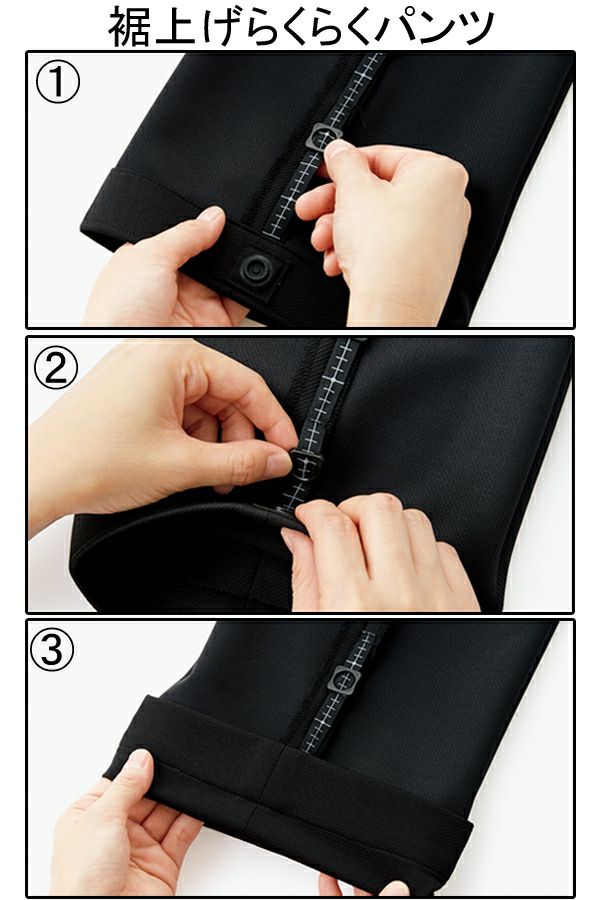 裾上げらくらくパンツ

①

②

③