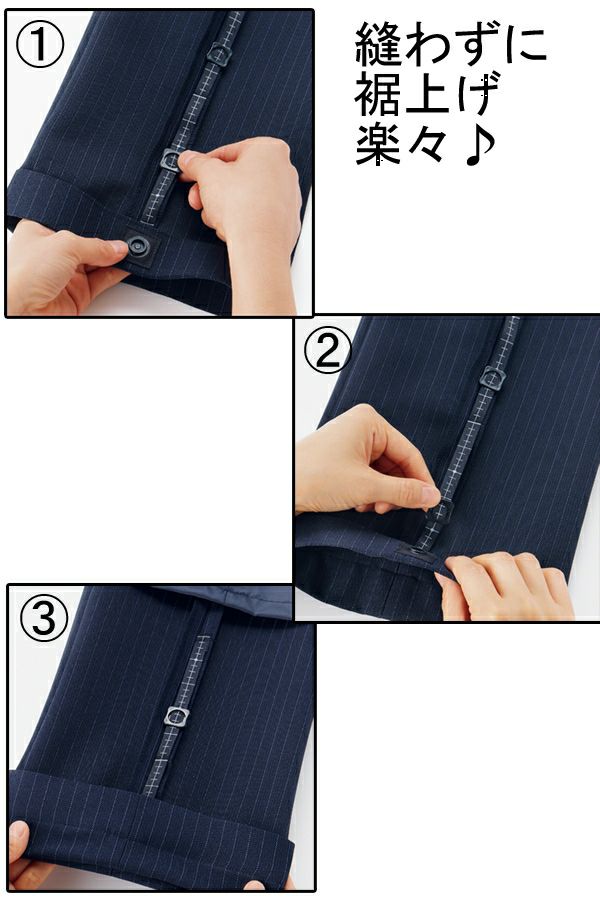 ①

縫わずに
裾上げ
楽々♪

②

③